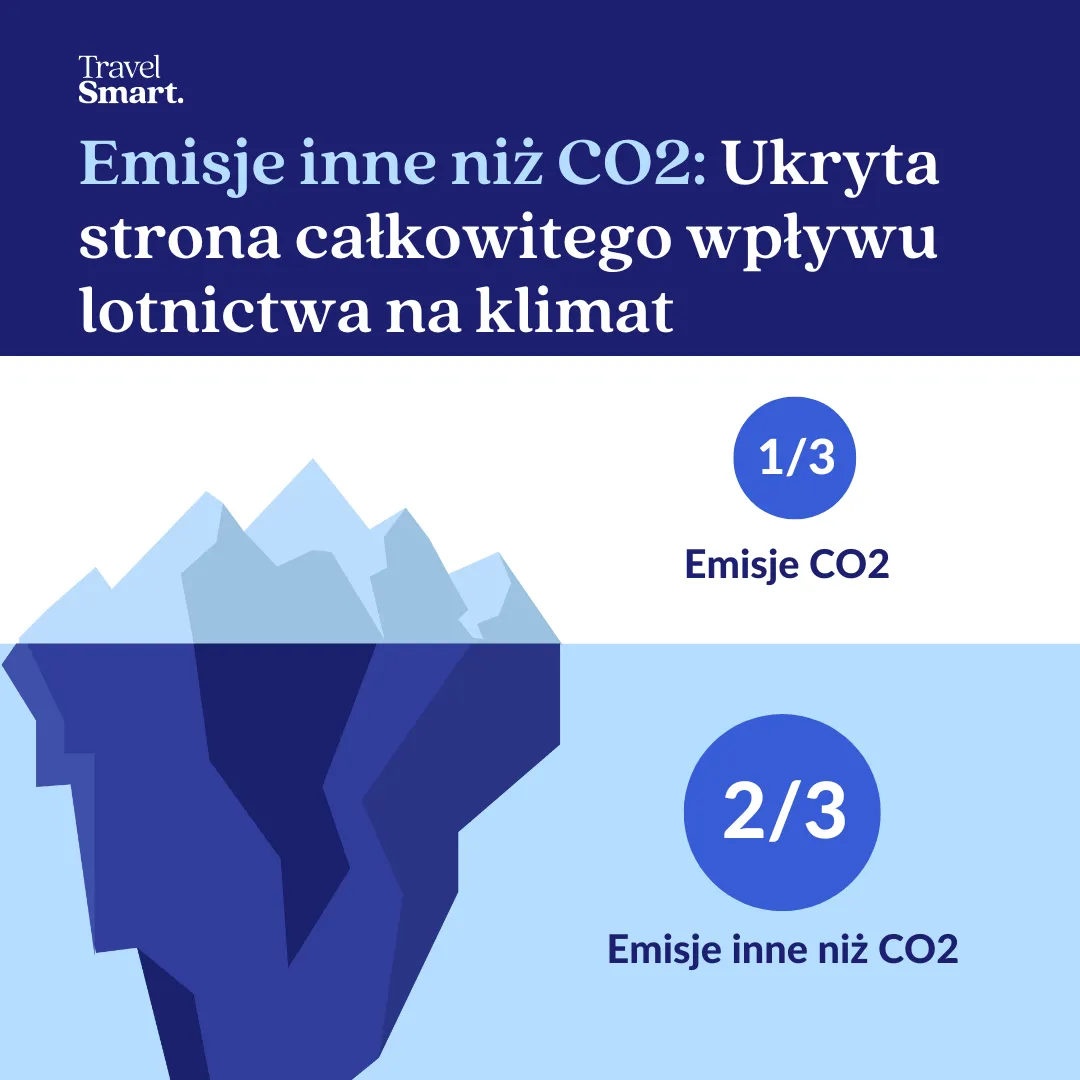 Travel
Smart.

Emisje inne niż CO2: Ukryta strona całkowitego wpływu lotnictwa na klimat

1/3

Emisje CO2

2/3

Emisje inne niż CO2